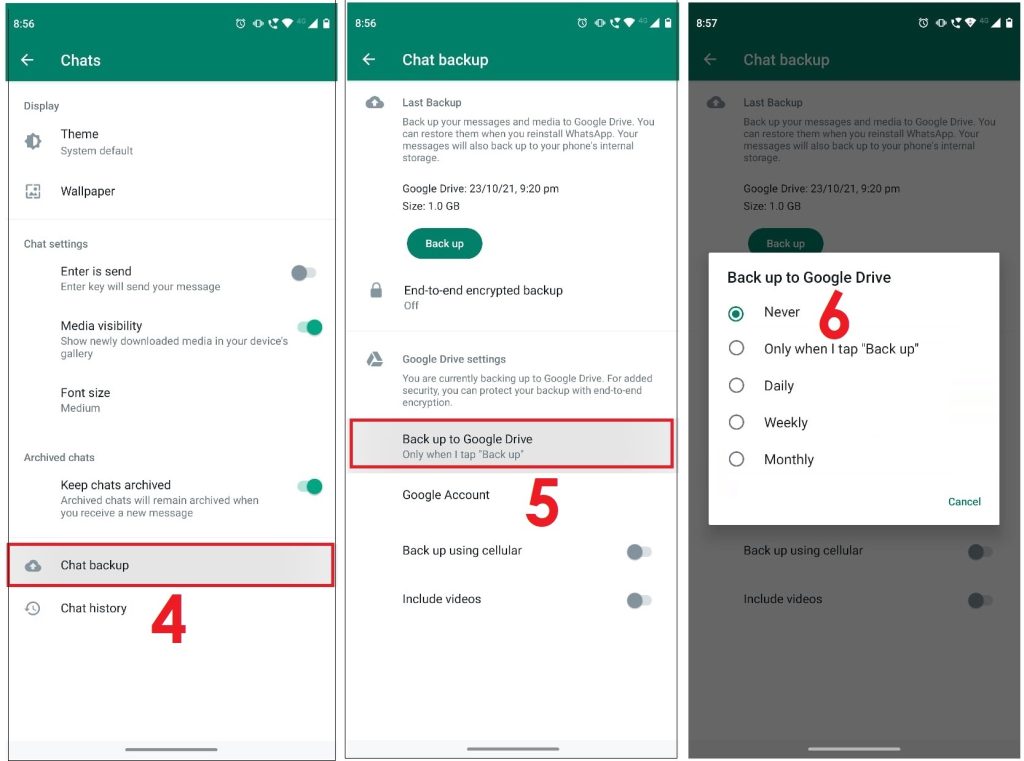 8:56

Chats

Display

Theme
System default

Wallpaper

Chat settings

Enter is send
Enter key will send your message

Media visibility
Show newly downloaded media in your device's gallery

Font size
Medium

Archived chats

Keep chats archived
Archived chats will remain archived when you receive a new message

Chat backup

Chat history

4

8:56

Chat backup

Last Backup
Back up your messages and media to Google Drive. You can restore them when you reinstall WhatsApp. Your messages will also back up to your phone's internal storage.

Google Drive: 23/10/21, 9:20 pm
Size: 1.0 GB

Back up

End-to-end encrypted backup
Off

Google Drive settings
You are currently backing up to Google Drive. For added security, you can protect your backup with end-to-end encryption.

Back up to Google Drive
Only when I tap "Back up"

Google Account

5

Back up using cellular

Include videos

8:57

Chat backup

Last Backup
Back up your messages and media to Google Drive. You can restore them when you reinstall WhatsApp. Your messages will also back up to your phone's internal storage.

Google Drive: 23/10/21, 9:20 pm
Size: 1.0 GB

Back up

Back up to Google Drive

Never

6

Only when I tap "Back up"

Daily

Weekly

Monthly

Cancel

Back up using cellular

Include videos